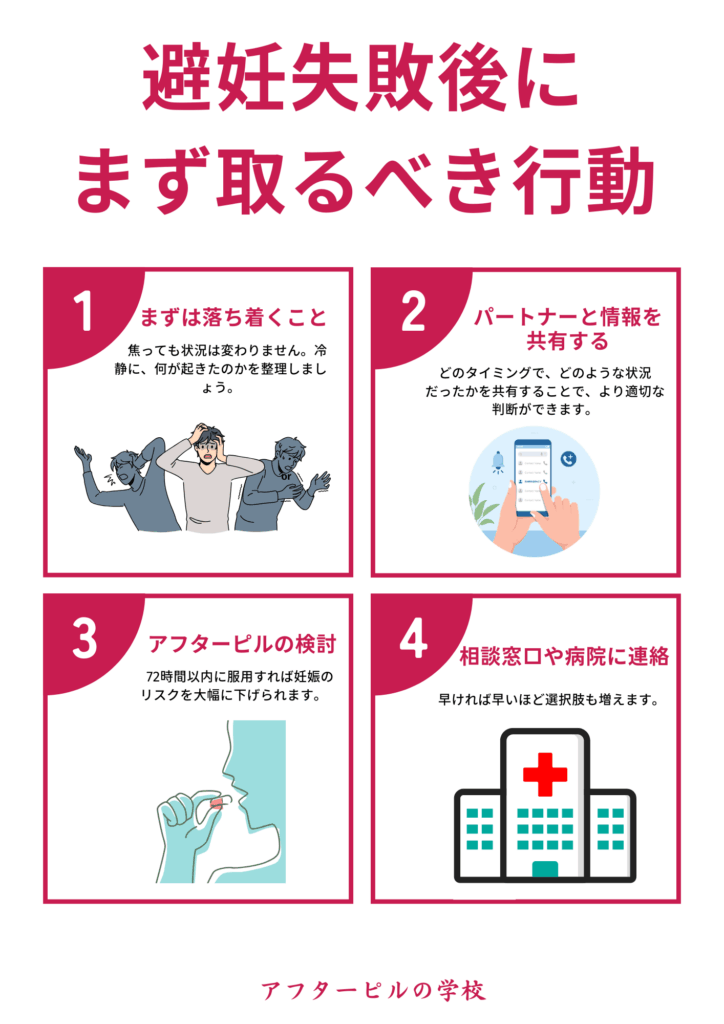 避妊失敗後に
まず取るべき行動

1
まずは落ち着くこと
焦っても状況は変わりません。冷静に、何が起きたのかを整理しましょう。

2
パートナーと情報を共有する
どのタイミングで、どのような状況だったかを共有することで、より適切な判断ができます。

3
アフターピルの検討
72時間以内に服用すれば妊娠のリスクを大幅に下げられます。

4
相談窓口や病院に連絡
早ければ早いほど選択肢も増えます。

アフターピルの学校